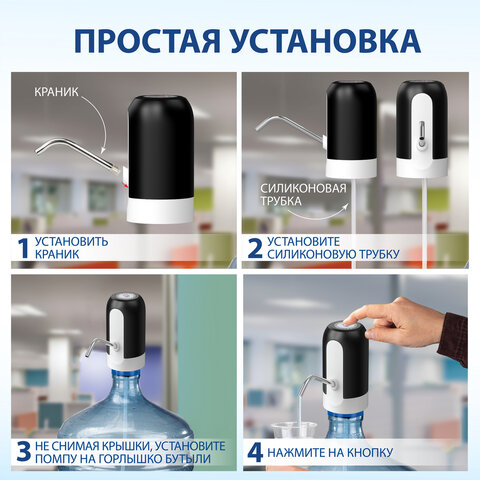 ПРОСТАЯ УСТАНОВКА

КРАНИК

1 УСТАНОВИТЬ КРАНИК

СИЛИКОНОВАЯ ТРУБКА

2 УСТАНОВИТЕ СИЛИКОНОВУЮ ТРУБКУ

3 НЕ СНИМАЯ КРЫШКИ, УСТАНОВИТЕ ПОМПУ НА ГОРЛЫШКО БУТЫЛИ

4 НАЖМИТЕ НА КНОПКУ